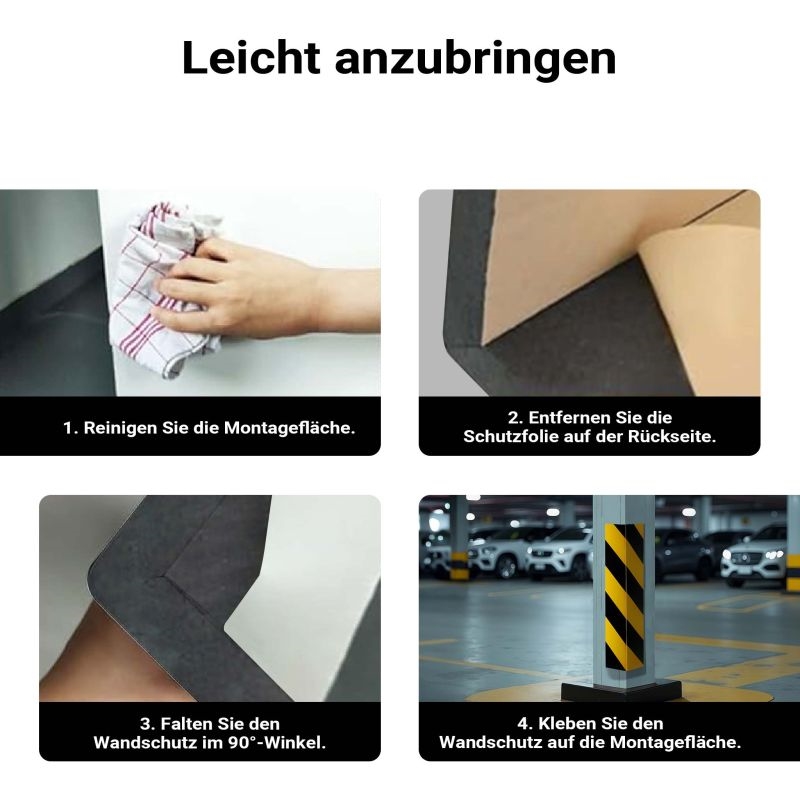 Leicht anzubringen

1. Reinigen Sie die Montagefläche.

2. Entfernen Sie die Schutzfolie auf der Rückseite.

3. Falten Sie den Wandschutz im 90°-Winkel.

4. Kleben Sie den Wandschutz auf die Montagefläche.